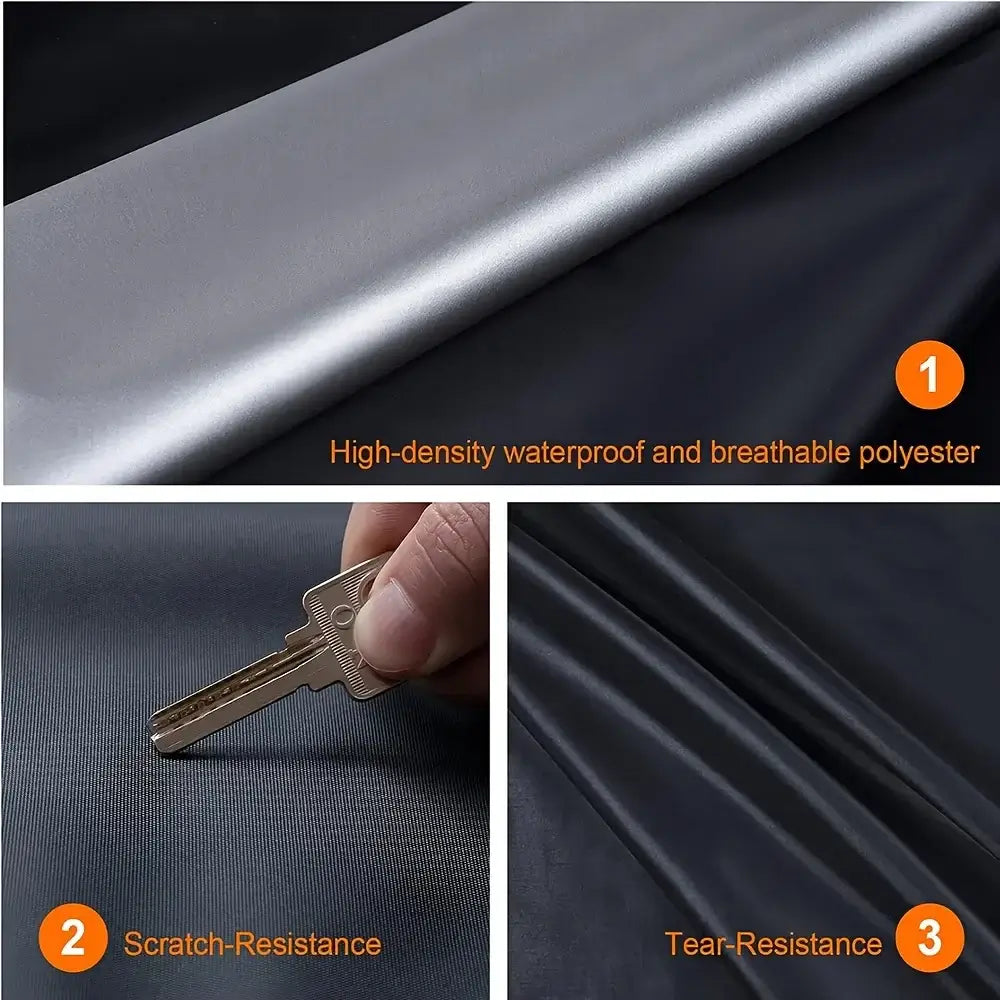 1
High-density waterproof and breathable polyester

2 Scratch-Resistance

Tear-Resistance 3